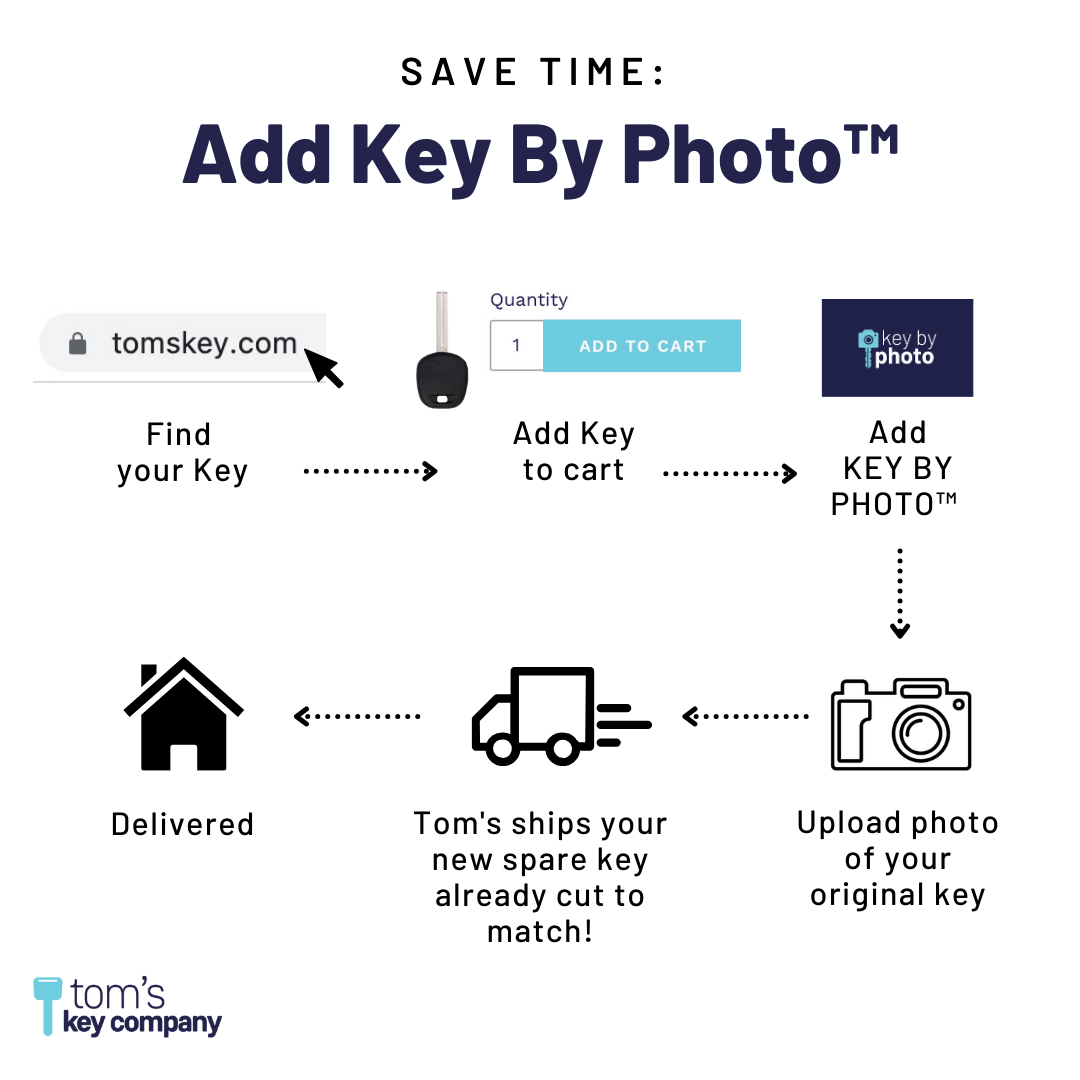 SAVE TIME:

Add Key By Photo™

tomskey.com

Find your Key

Quantity

1

ADD TO CART

Add Key to cart

key by photo

Add KEY BY PHOTO™

Upload photo of your original key

Tom's ships your new spare key already cut to match!

Delivered

tom's key company